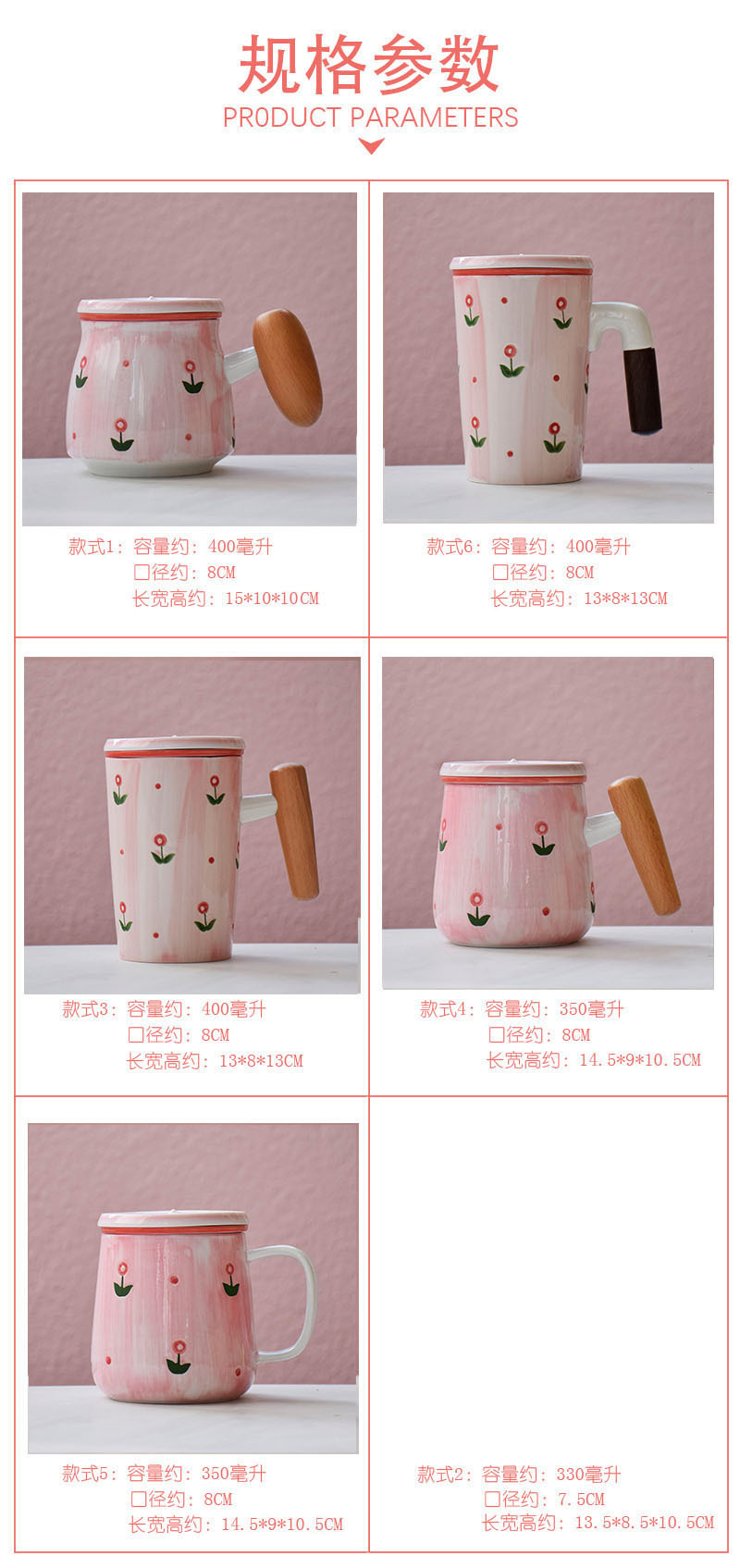 规格参数
PR0DUCT PARAMETERS

款式1：容量约：400毫升
口径约：8CM
长宽高约：15*10*10CM

款式6：容量约：400毫升
口径约：8CM
长宽高约：13*8*13CM

款式3：容量约：400毫升
口径约：8CM
长宽高约：13*8*13CM

款式4：容量约：350毫升
口径约：8CM
长宽高约：14.5*9*10.5CM

款式5：容量约：350毫升
口径约：8CM
长宽高约：14.5*9*10.5CM

款式2：容量约：330毫升
口径约：7.5CM
长宽高约：13.5*8.5*10.5CM