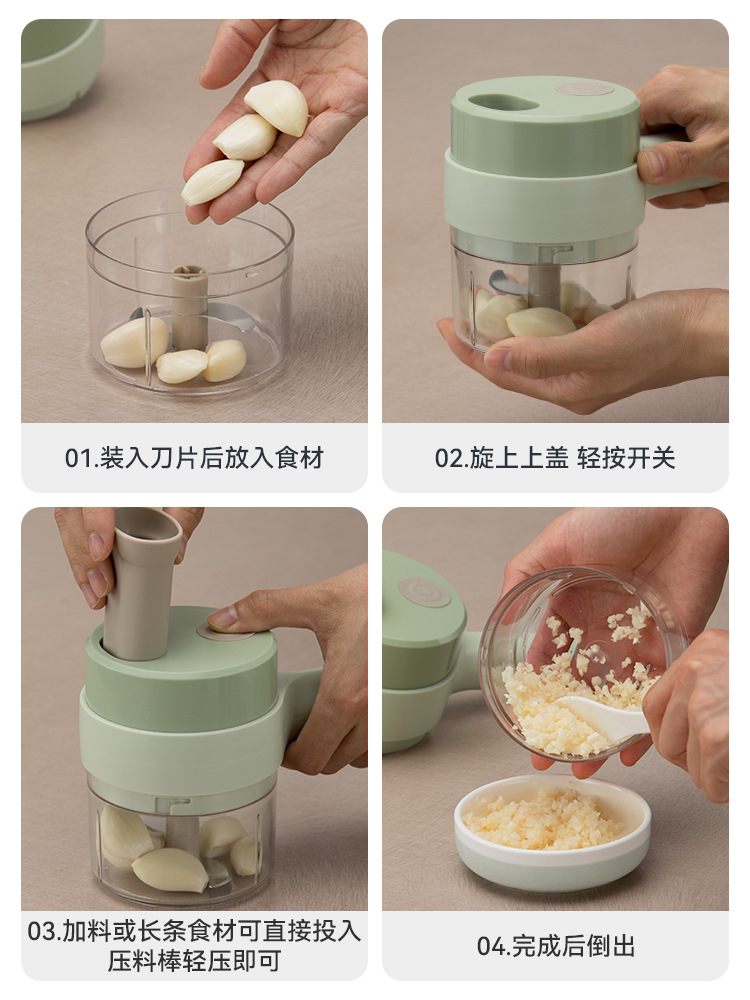 01.装入刀片后放入食材

02.旋上上盖 轻按开关

03.加料或长条食材可直接投入压料棒轻压即可

04.完成后倒出