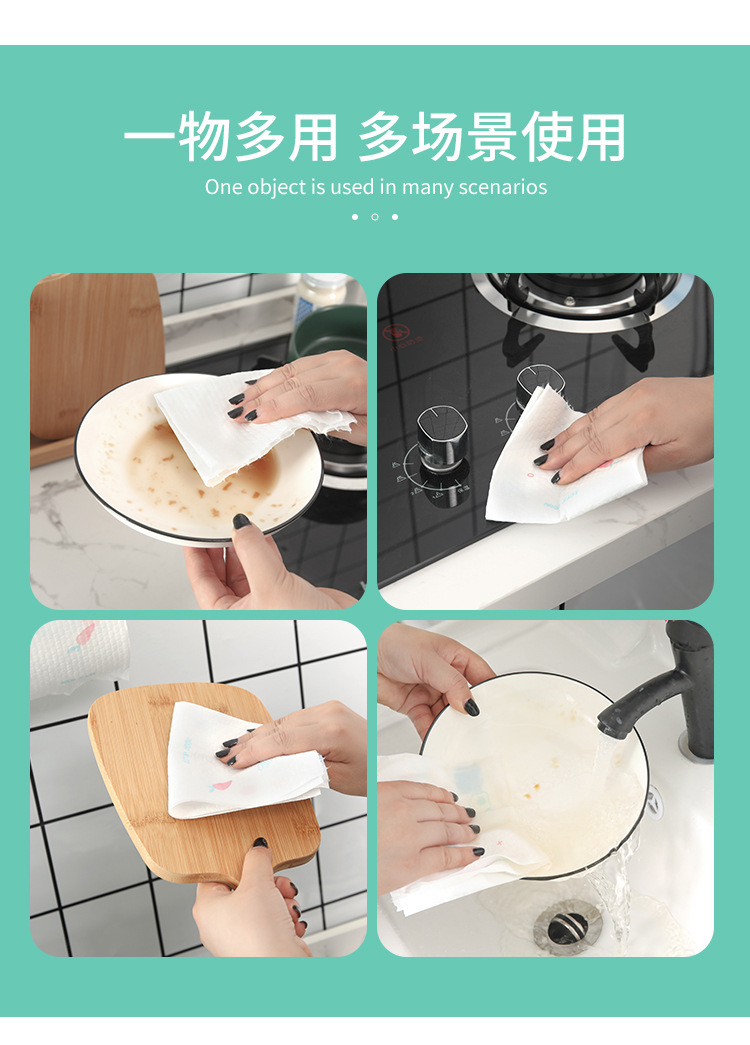 一物多用 多场景使用

One object is used in many scenarios